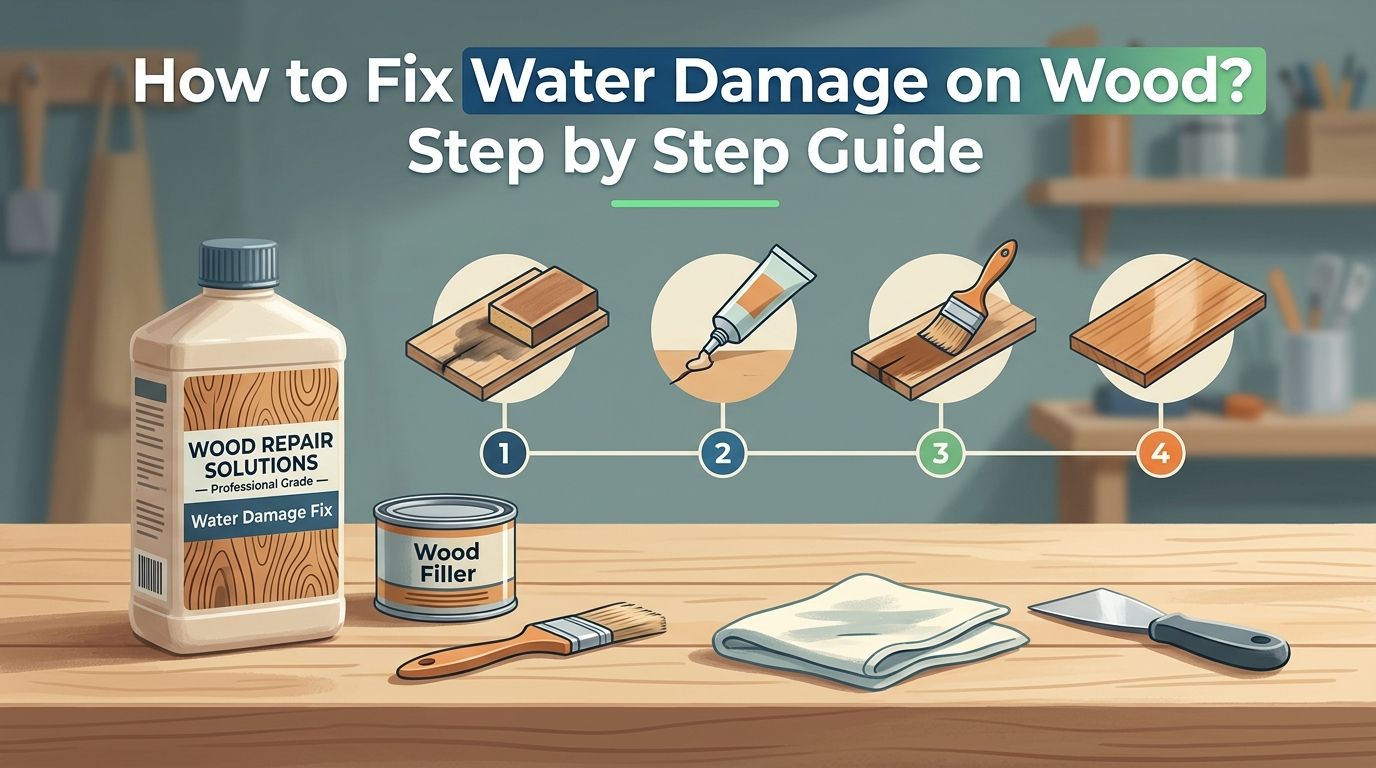 How to Fix Water Damage on Wood? Step by Step Guide

1

2

3

4

WOOD REPAIR SOLUTIONS
Professional Grade
Water Damage Fix

Wood Filler