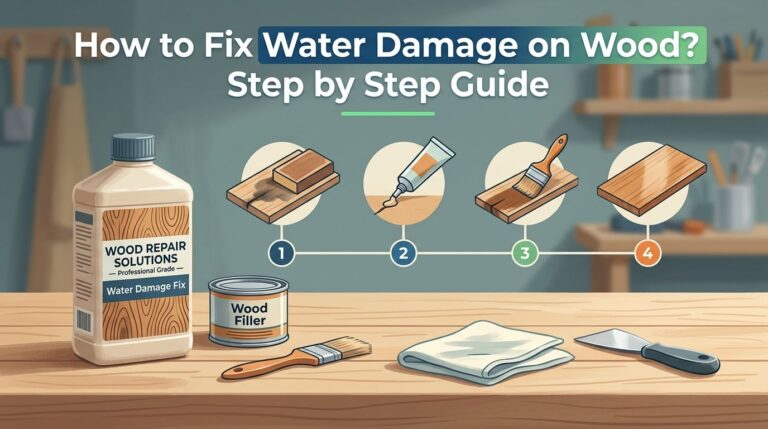 How to Fix Water Damage on Wood?
Step by Step Guide

1
2
3
4

WOOD REPAIR SOLUTIONS
Professional Grade
Water Damage Fix

Wood Filler